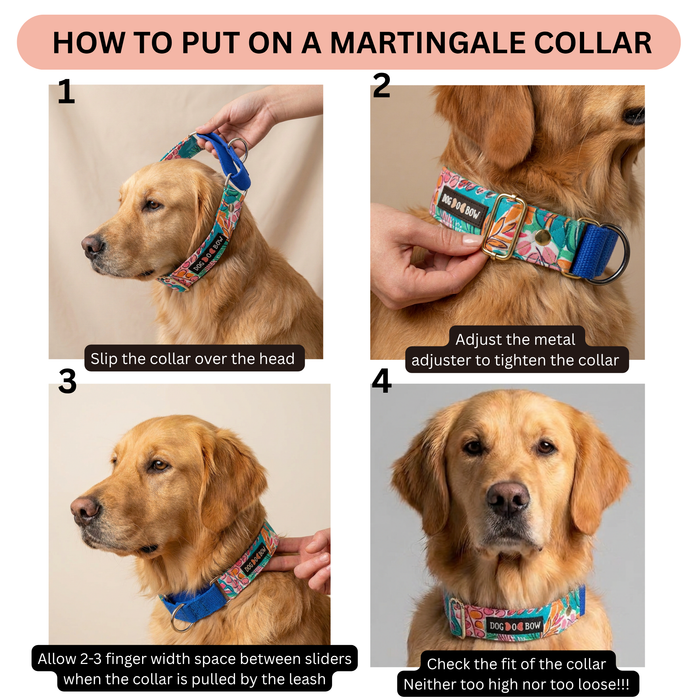 HOW TO PUT ON A MARTINGALE COLLAR

1

DOG BOW

Slip the collar over the head

2

DOG BOW

Adjust the metal adjuster to tighten the collar

3

DOG BOW

Allow 2-3 finger width space between sliders when the collar is pulled by the leash

4

DOG BOW

Check the fit of the collar
Neither too high nor too loose!!!