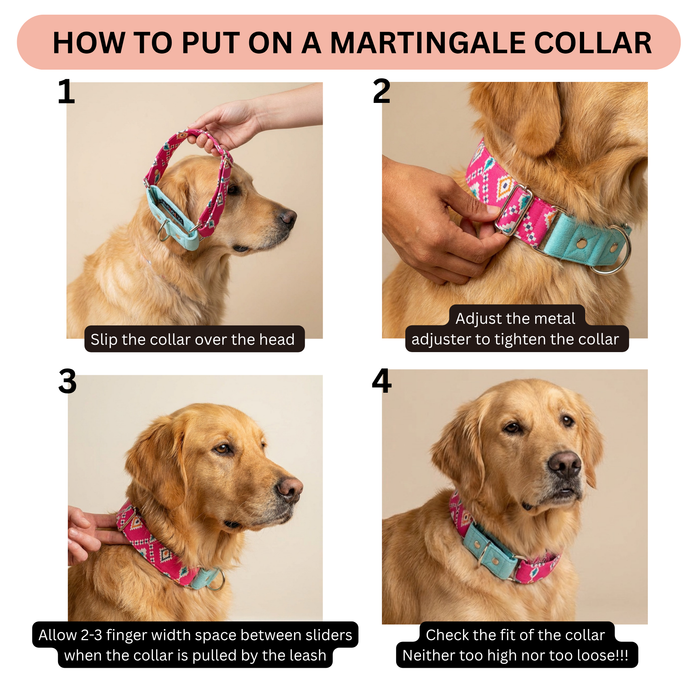 HOW TO PUT ON A MARTINGALE COLLAR

1

Slip the collar over the head

2

Adjust the metal adjuster to tighten the collar

3

Allow 2-3 finger width space between sliders when the collar is pulled by the leash

4

Check the fit of the collar Neither too high nor too loose!!!