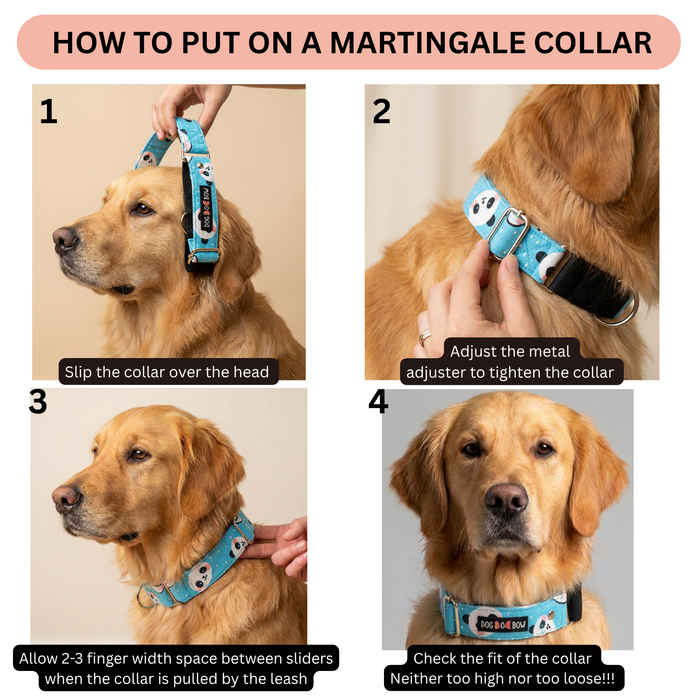 HOW TO PUT ON A MARTINGALE COLLAR

1

DOG BOW

Slip the collar over the head

2

Adjust the metal adjuster to tighten the collar

3

Allow 2-3 finger width space between sliders when the collar is pulled by the leash

4

DOG BOW

Check the fit of the collar
Neither too high nor too loose!!!