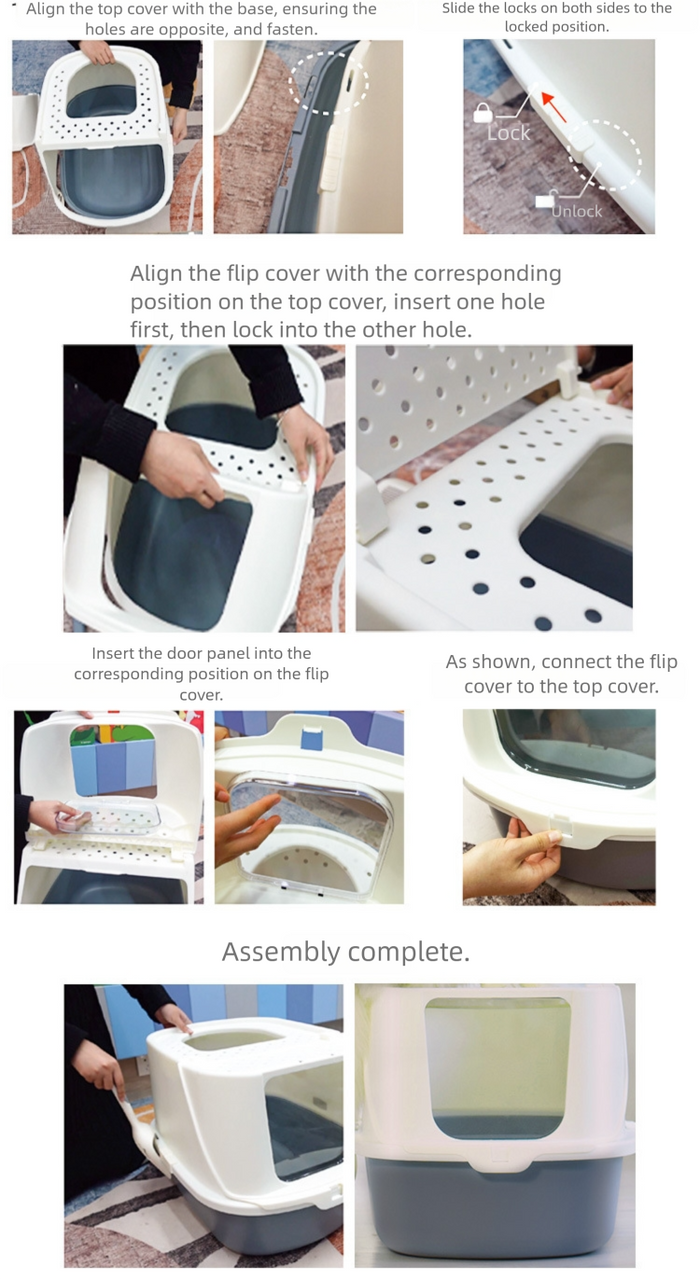 Align the top cover with the base, ensuring the holes are opposite, and fasten.

Slide the locks on both sides to the locked position.

Lock

Unlock

Align the flip cover with the corresponding position on the top cover, insert one hole first, then lock into the other hole.

Insert the door panel into the corresponding position on the flip cover.

As shown, connect the flip cover to the top cover.

Assembly complete.